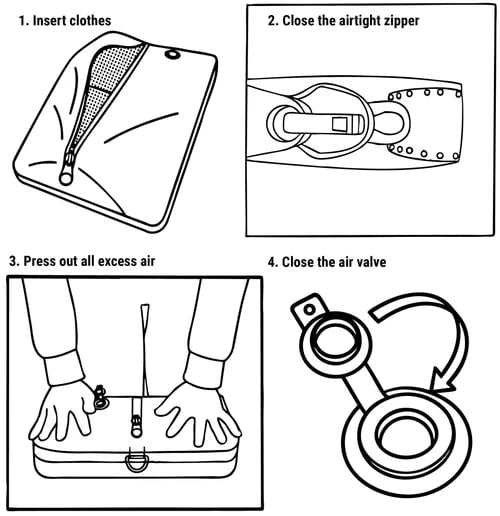 1. Insert clothes

2. Close the airtight zipper

3. Press out all excess air

4. Close the air valve